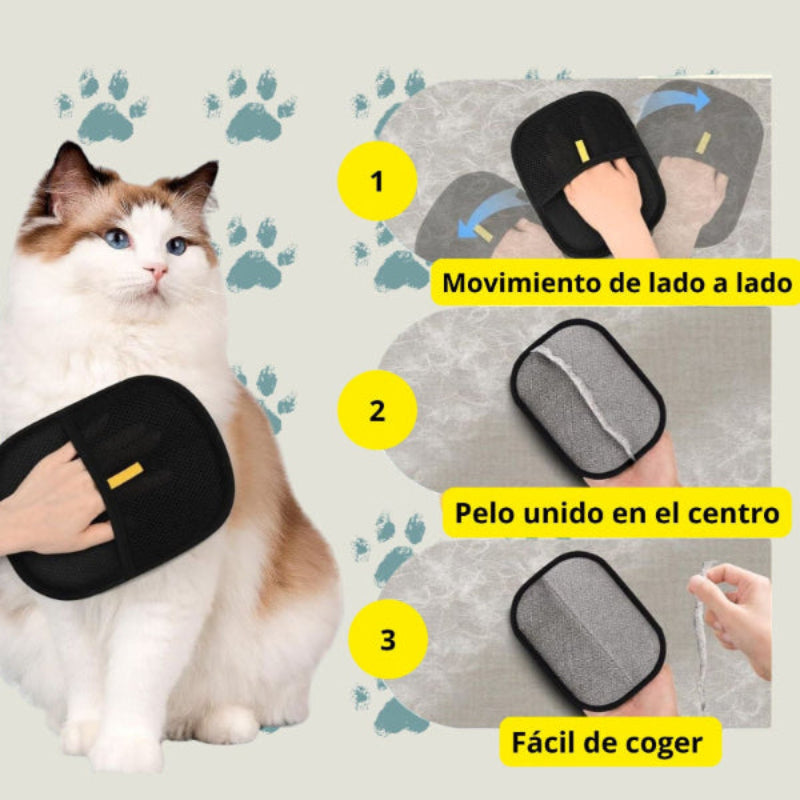 1

Movimiento de lado a lado

2

Pelo unido en el centro

3

Fácil de coger